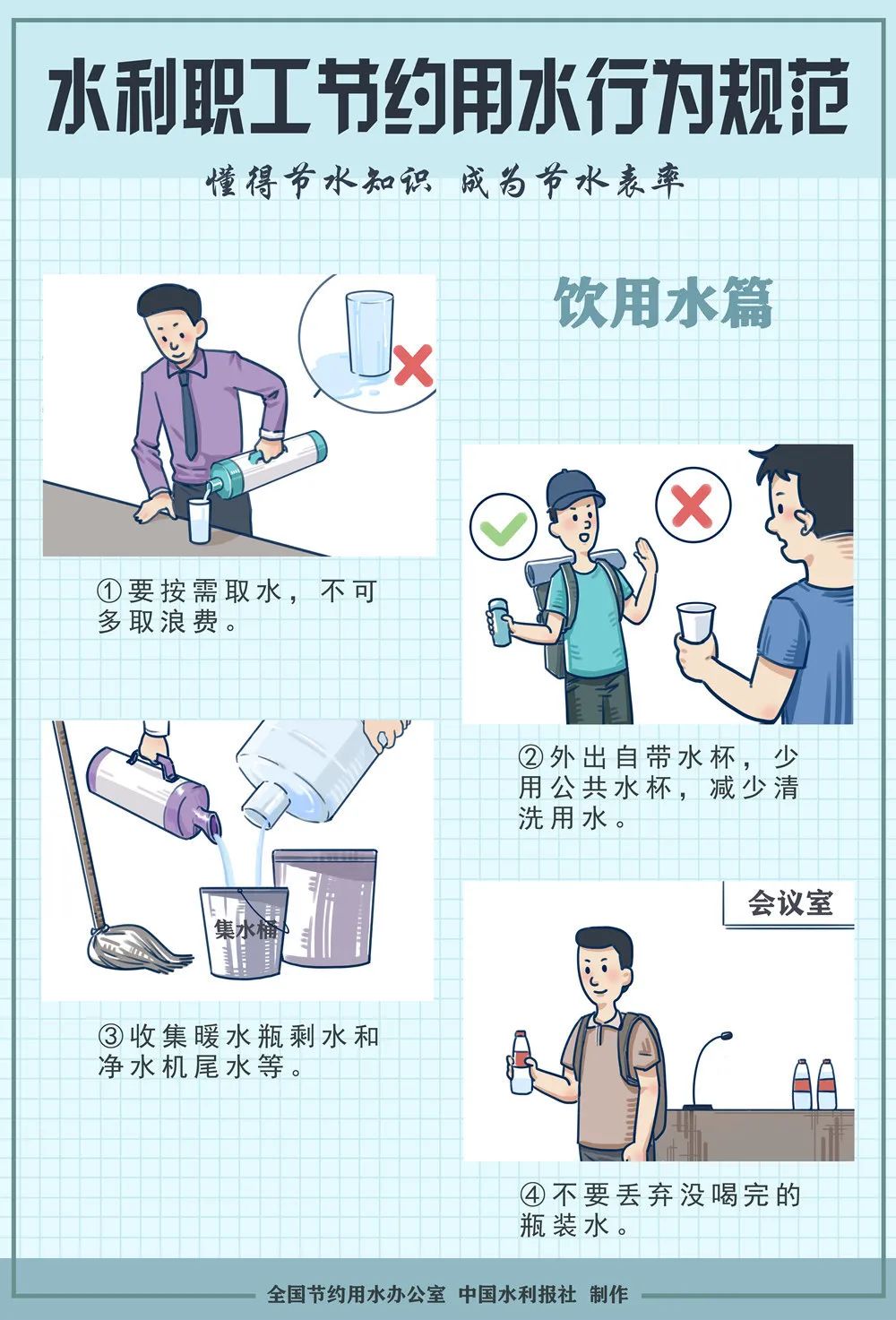 水利职工节约用水行为规范

懂得节水知识 成为节水表率

饮用水篇

①要按需取水，不可多取浪费。

②外出自带水杯，少用公共水杯，减少清洗用水。

集水桶

③收集暖水瓶剩水和净水机尾水等。

会议室

④不要丢弃没喝完的瓶装水。

全国节约用水办公室 中国水利报社 制作