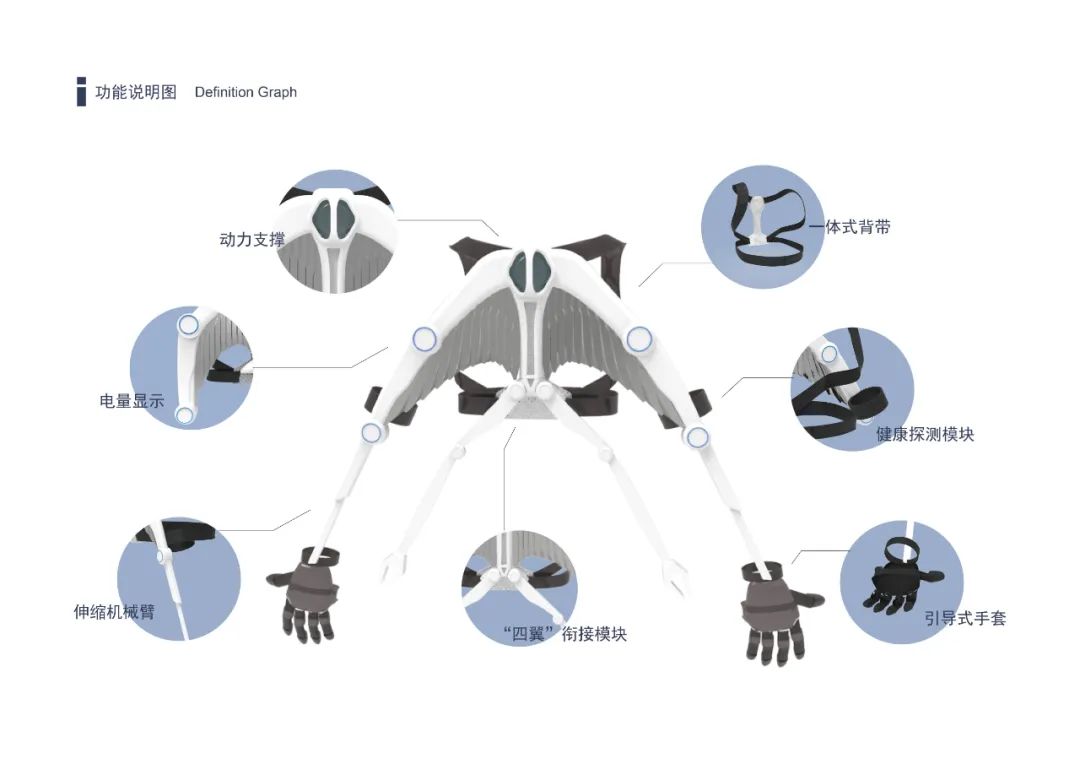 功能说明图 Definition Graph

动力支撑

一体式背带

电量显示

健康探测模块

伸缩机械臂

“四翼”衔接模块

引导式手套