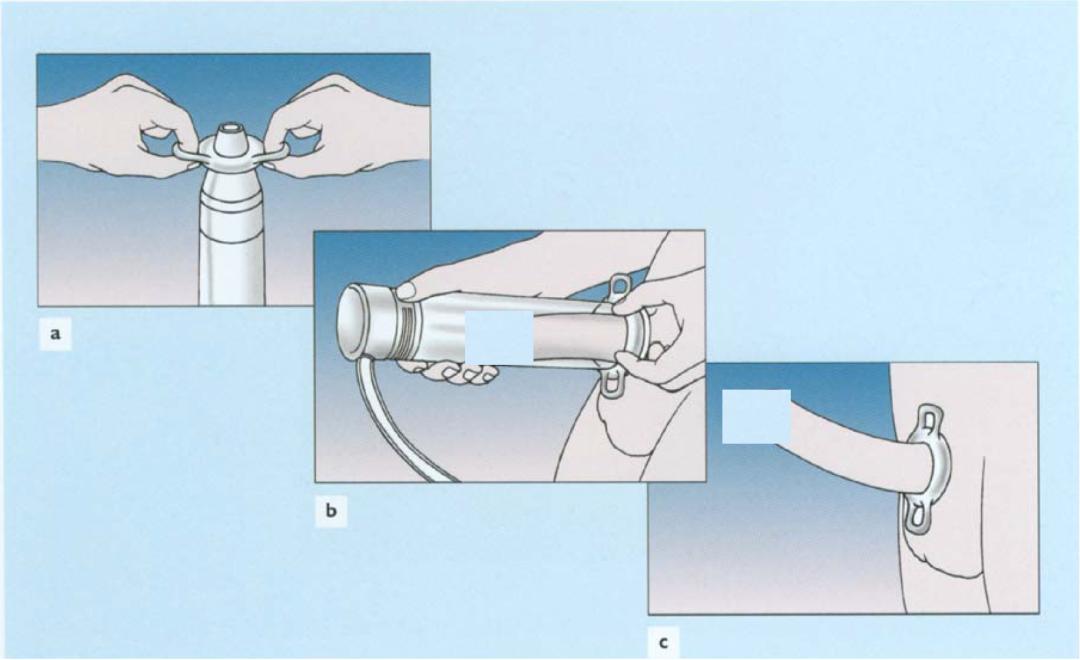 a

b

c