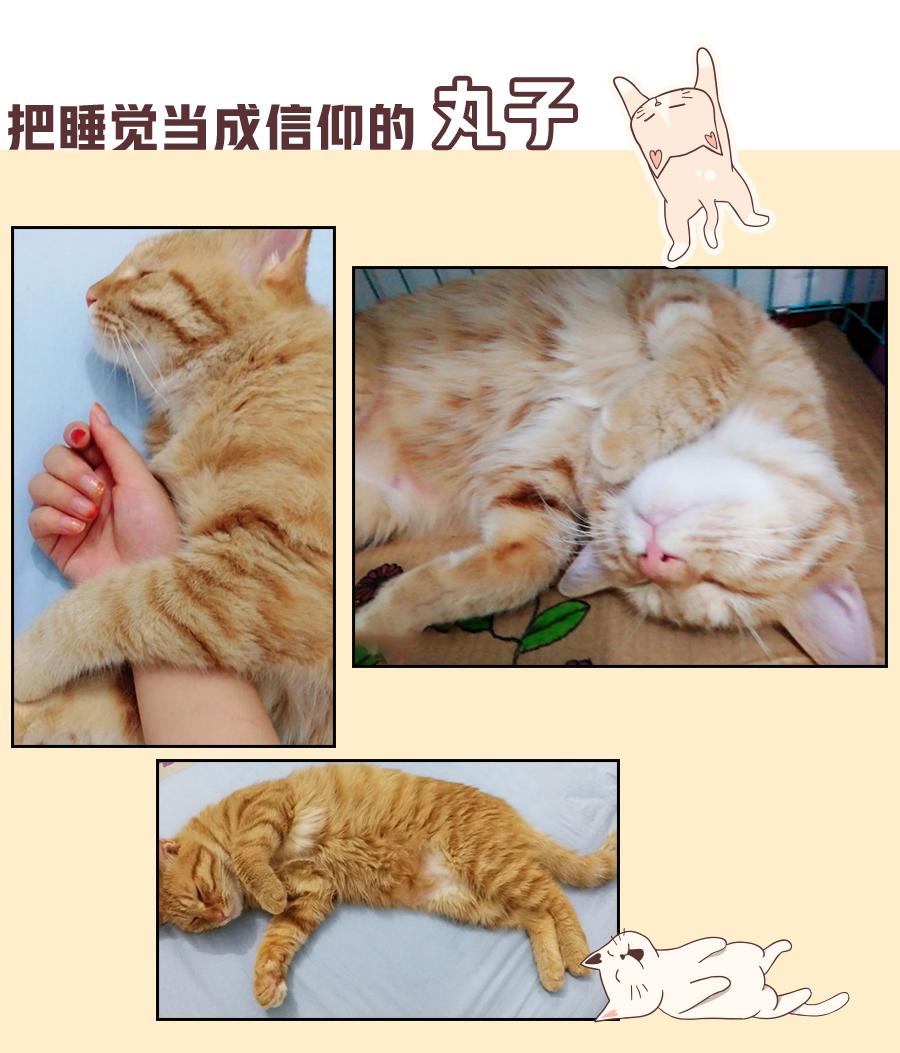 把睡觉当成信仰的 丸子