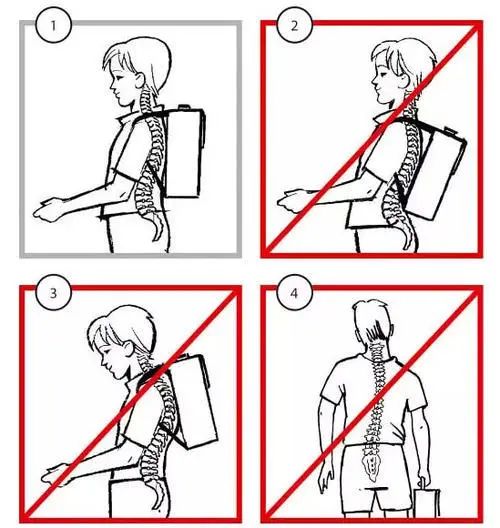 1

2

3

4