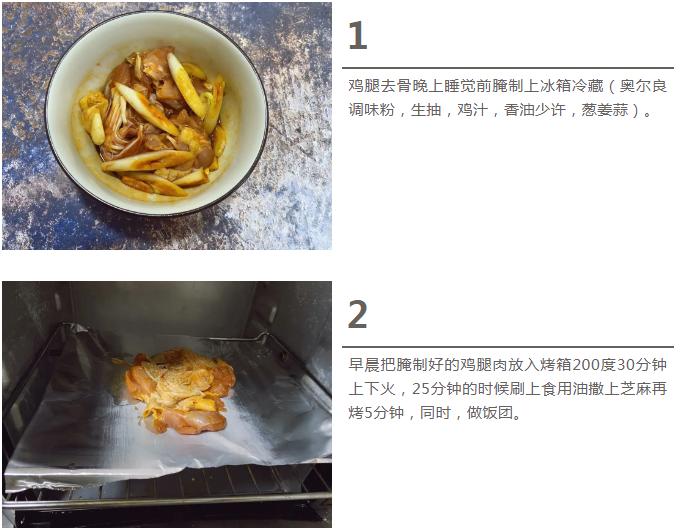 1

鸡腿去骨晚上睡觉前腌制上冰箱冷藏（奥尔良调味粉，生抽，鸡汁，香油少许，葱姜蒜）。

2

早晨把腌制好的鸡腿肉放入烤箱200度30分钟上下火，25分钟的时候刷上食用油撒上芝麻再烤5分钟，同时，做饭团。