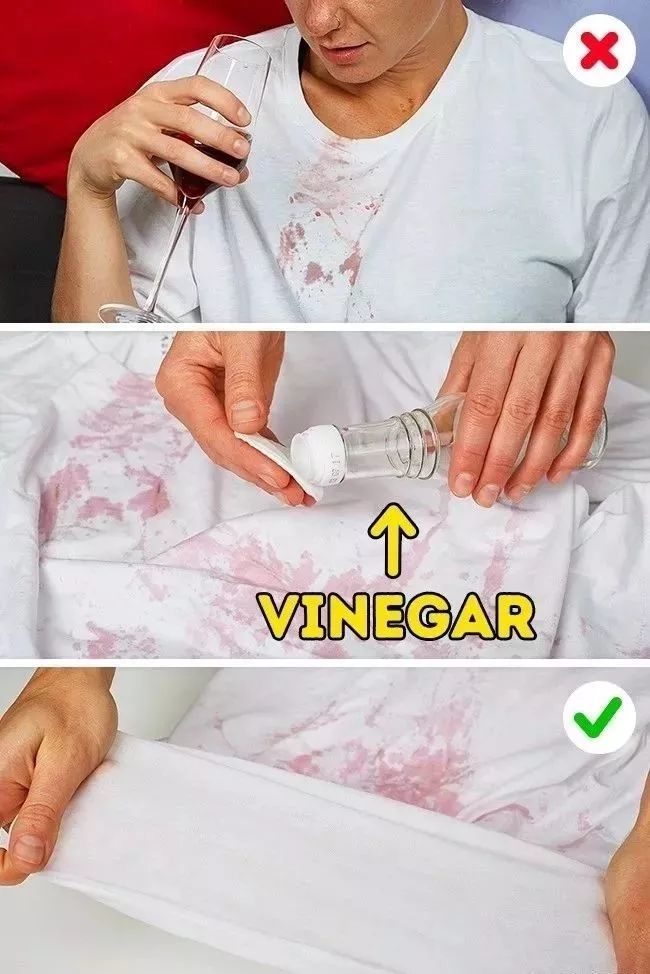 VINEGAR