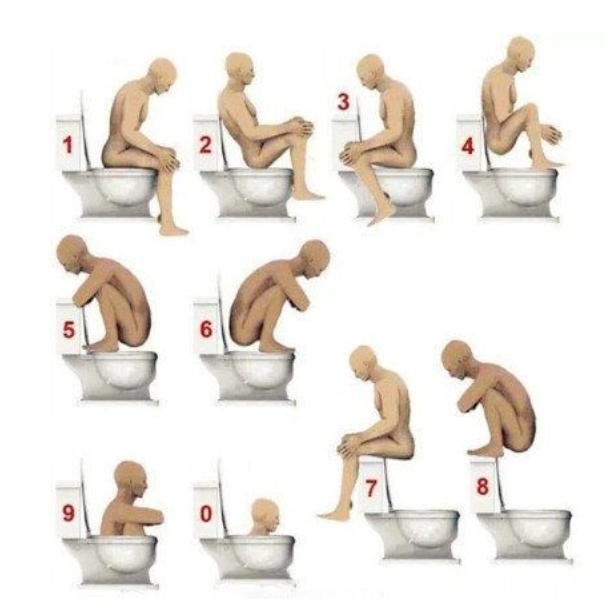 1
2
3
4
5
6
7
8
9
0